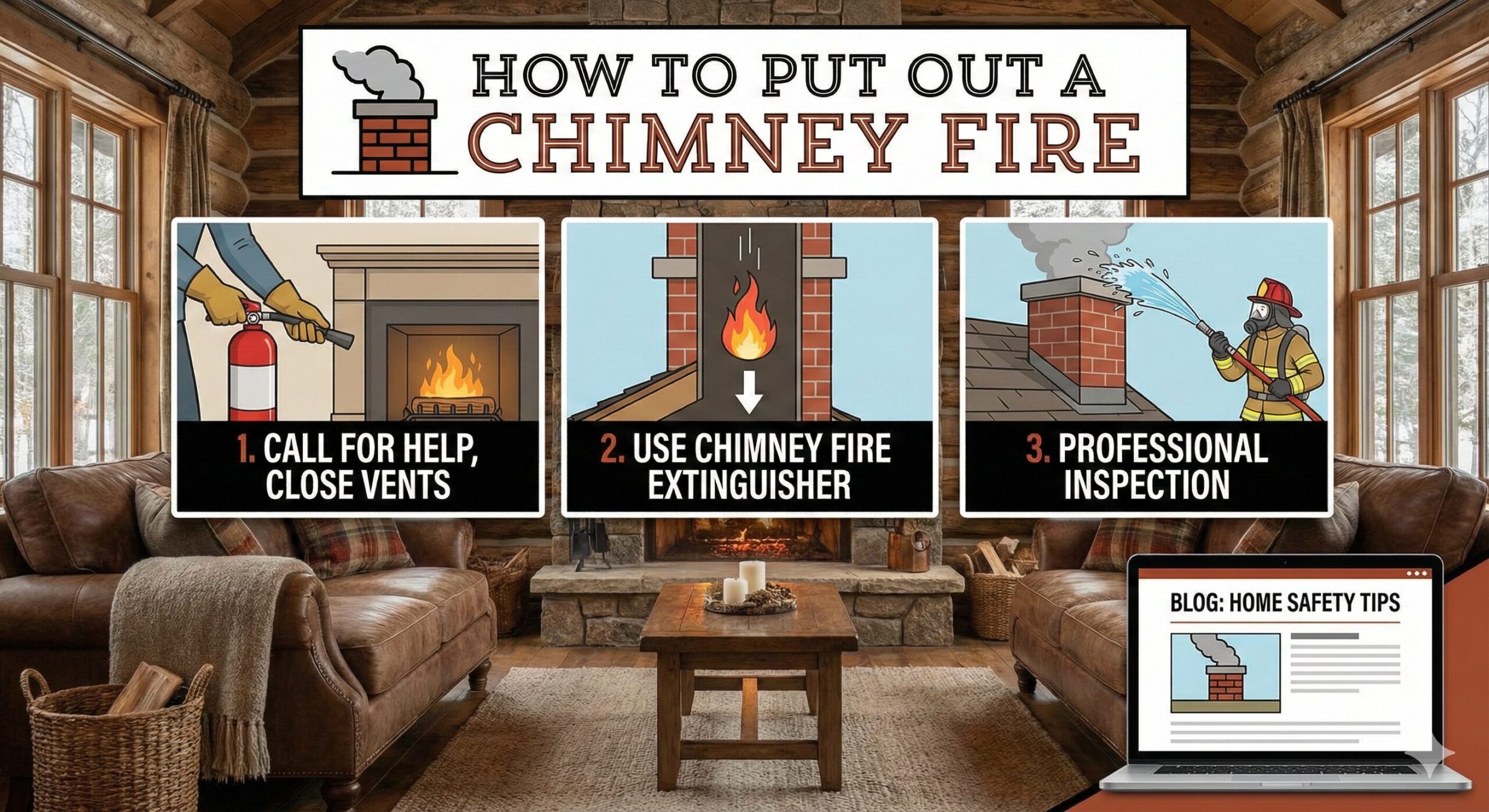 HOW TO PUT OUT A CHIMNEY FIRE

1. CALL FOR HELP, CLOSE VENTS

2. USE CHIMNEY FIRE EXTINGUISHER

3. PROFESSIONAL INSPECTION

BLOG: HOME SAFETY TIPS